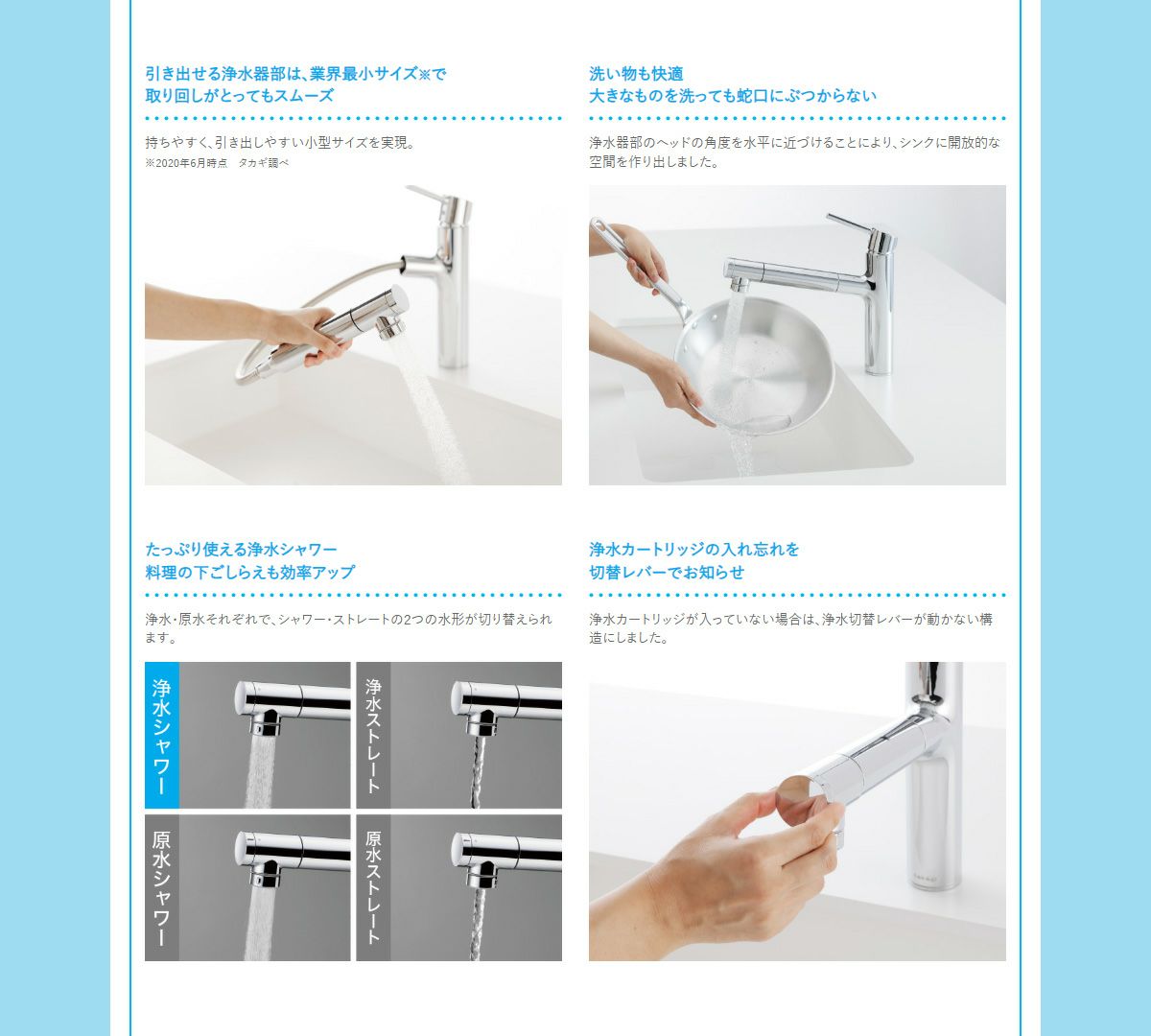 引き出せる浄水器部は、業界最小サイズ※で
取り回しがとってもスムーズ

持ちやすく、引き出しやすい小型サイズを実現。
※2020年6月時点 タカギ調べ

洗い物も快適
大きなものを洗っても蛇口にぶつからない

浄水器部のヘッドの角度を水平に近づけることにより、シンクに開放的な空間を作り出しました。

たっぷり使える浄水シャワー
料理の下ごしらえも効率アップ

浄水・原水それぞれで、シャワー・ストレートの2つの水形が切り替えられます。

浄水シャワー

浄水ストレート

原水シャワー

原水ストレート

浄水カートリッジの入れ忘れを
切替レバーでお知らせ

浄水カートリッジが入っていない場合は、浄水切替レバーが動かない構造にしました。